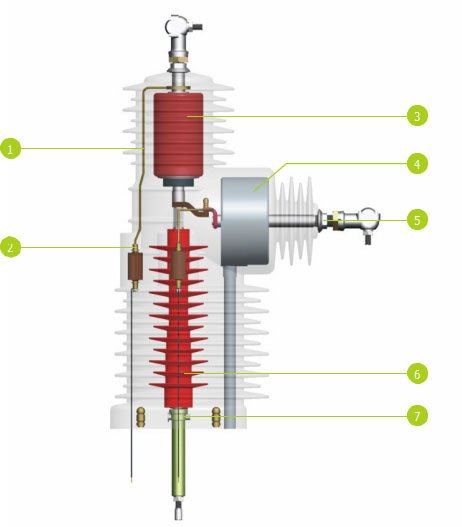 1
2
3
4
5
6
7